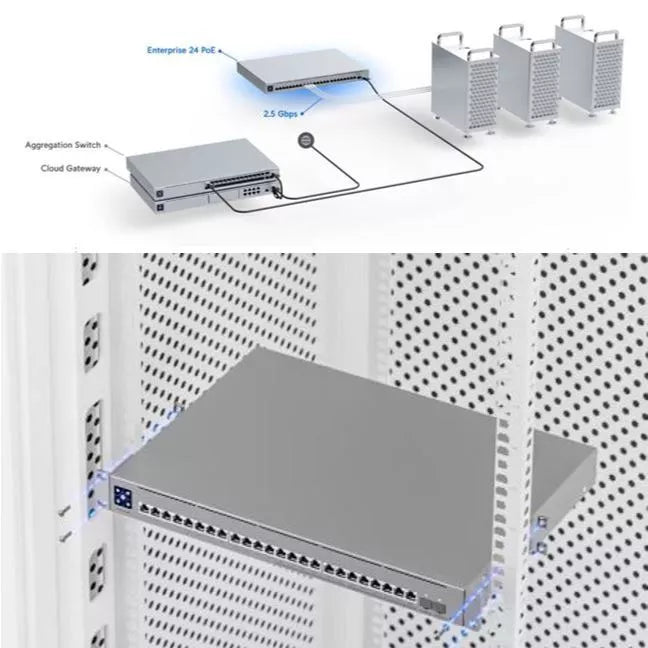 Enterprise 24 PoE

2.5 Gbps

Aggregation Switch

Cloud Gateway