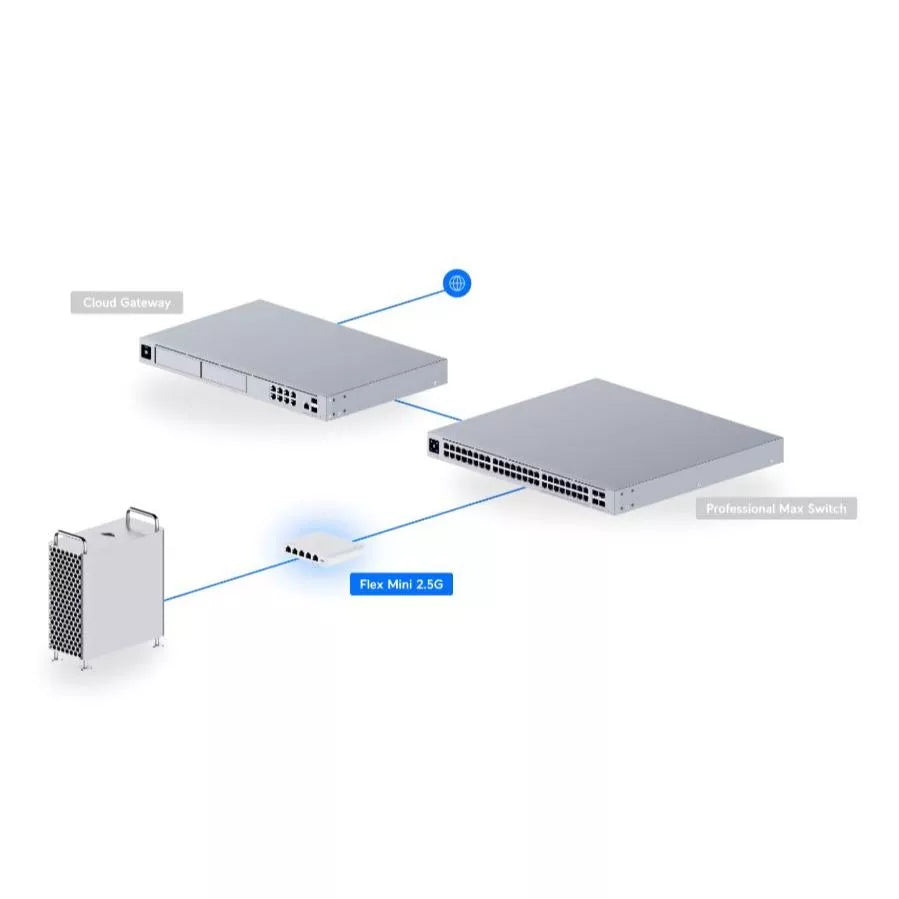 Cloud Gateway

Professional Max Switch

Flex Mini 2.5G