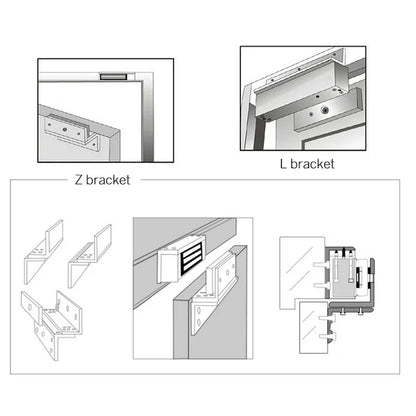 L bracket

Z bracket