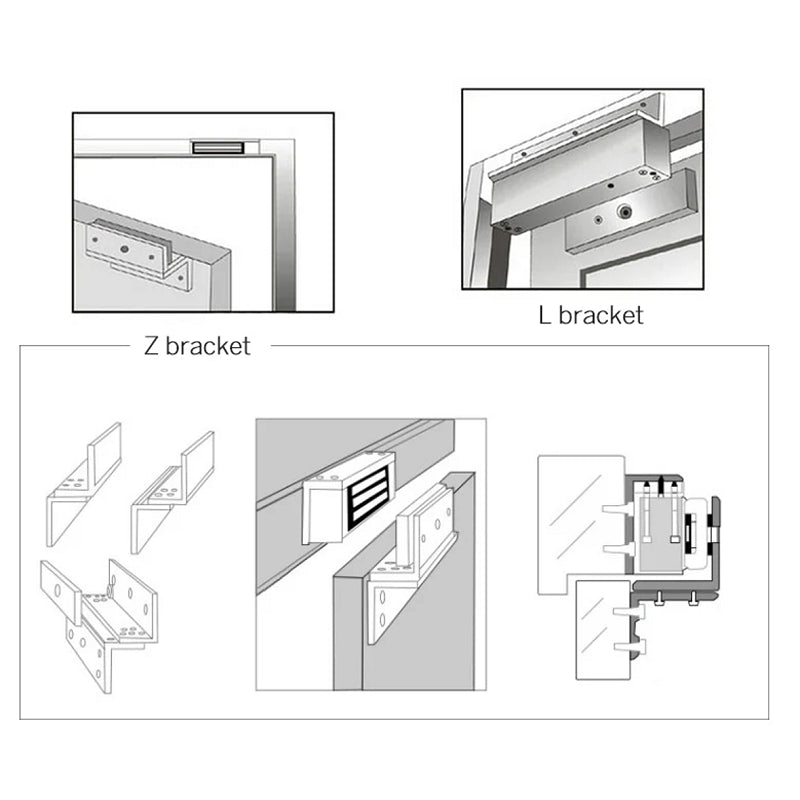 L bracket

Z bracket