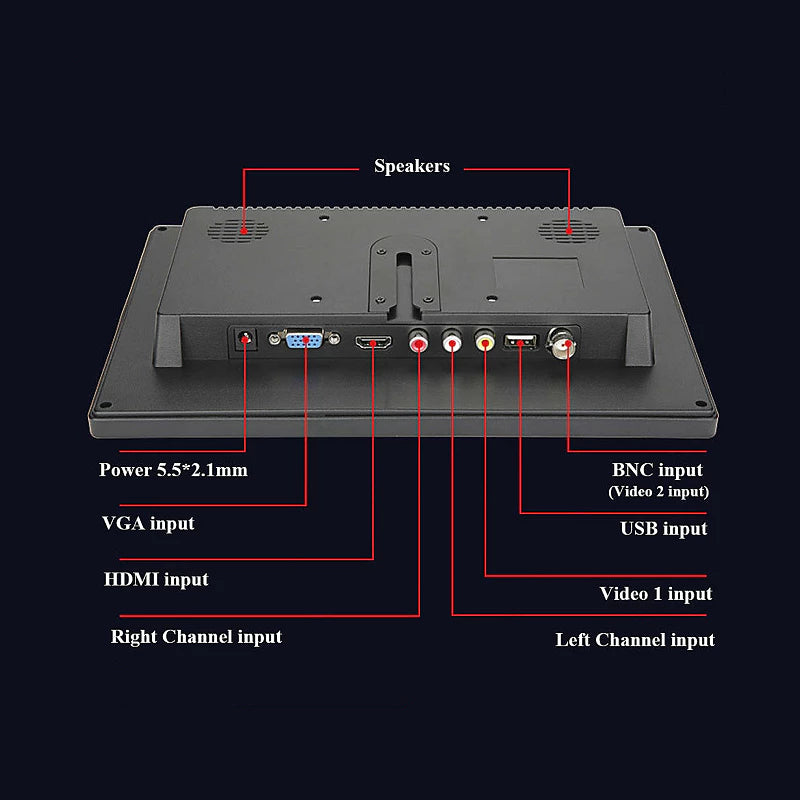 Speakers

Power 5.5*2.1mm

VGA input

HDMI input

Right Channel input

BNC input
(Video 2 input)

USB input

Video 1 input

Left Channel input