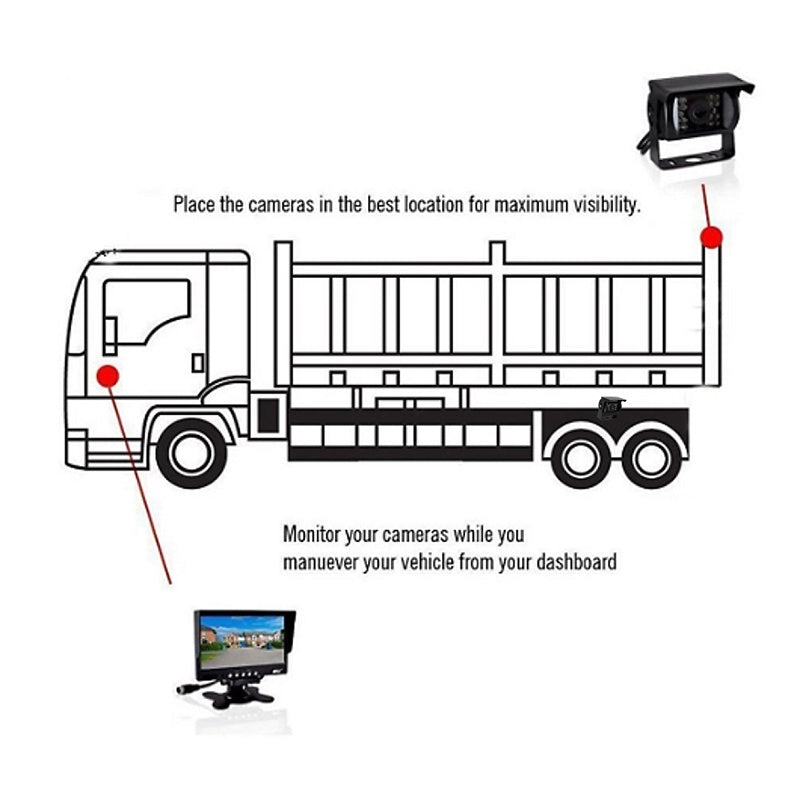 Place the cameras in the best location for maximum visibility.

Monitor your cameras while you manuever your vehicle from your dashboard