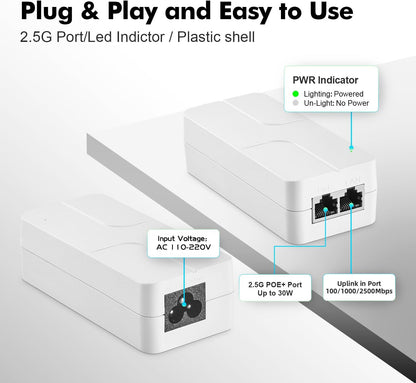 Plug & Play and Easy to Use

2.5G Port/Led Indictor / Plastic shell

PWR Indicator

Lighting: Powered

Un-Light: No Power

Input Voltage:
AC 110-220V

2.5G POE+ Port
Up to 30W

Uplink in Port
100/1000/2500Mbps