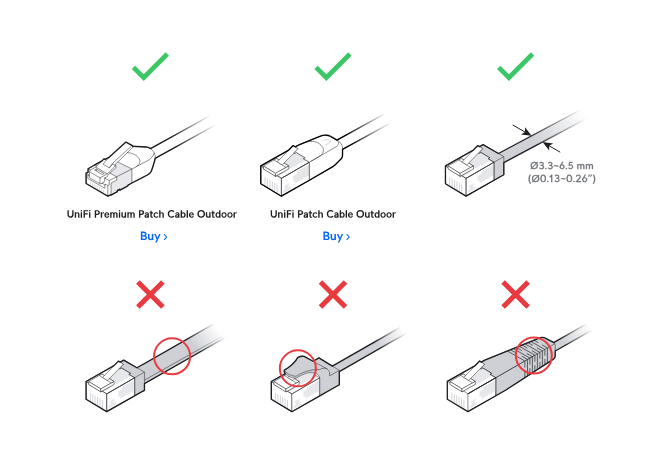 UniFi Premium Patch Cable Outdoor

Buy ›

UniFi Patch Cable Outdoor

Buy ›

Ø3.3~6.5 mm
(Ø0.13~0.26")