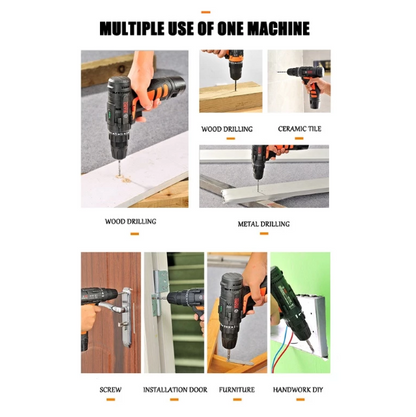 MULTIPLE USE OF ONE MACHINE

WOOD DRILLING

CERAMIC TILE

WOOD DRILLING

METAL DRILLING

SCREW

INSTALLATION DOOR

FURNITURE

HANDWORK DIY