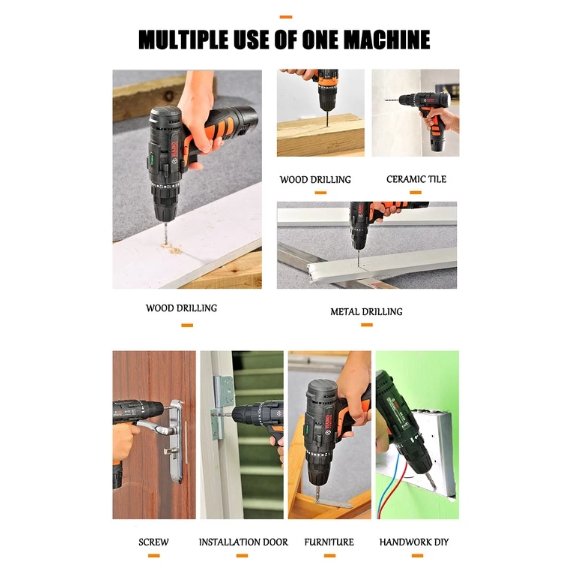 MULTIPLE USE OF ONE MACHINE

WOOD DRILLING

CERAMIC TILE

WOOD DRILLING

METAL DRILLING

SCREW

INSTALLATION DOOR

FURNITURE

HANDWORK DIY