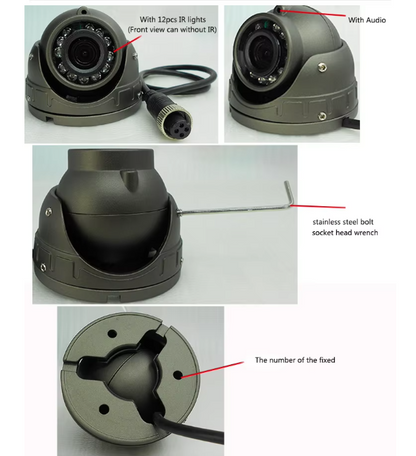 With 12pcs IR lights
(Front view can without IR)

With Audio

stainless steel bolt
socket head wrench

The number of the fixed