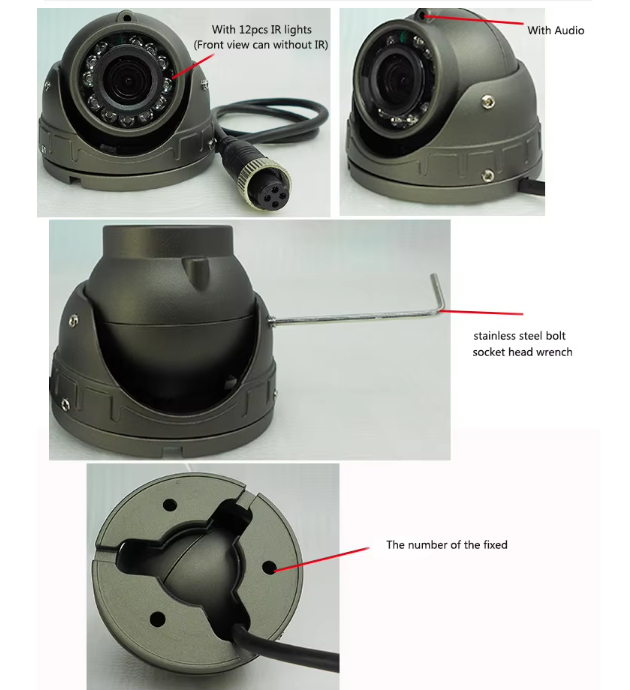 With 12pcs IR lights
(Front view can without IR)

With Audio

stainless steel bolt
socket head wrench

The number of the fixed