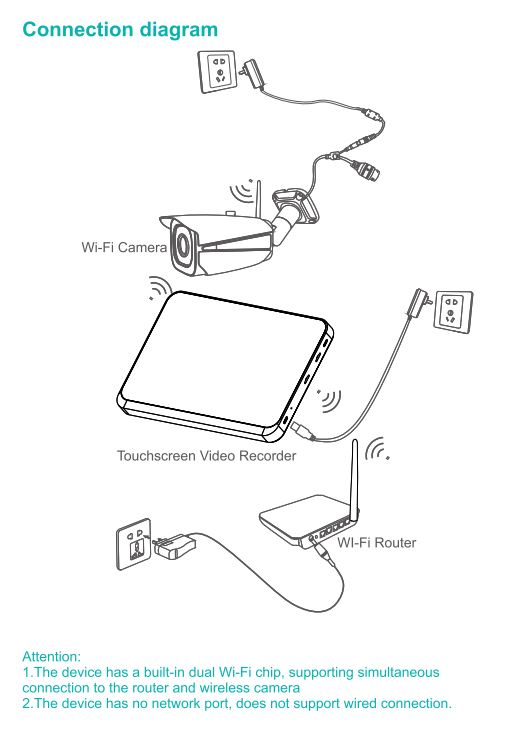 Connection diagram

Wi-Fi Camera

Touchscreen Video Recorder

WI-Fi Router

Attention:
1.The device has a built-in dual Wi-Fi chip, supporting simultaneous connection to the router and wireless camera
2.The device has no network port, does not support wired connection.