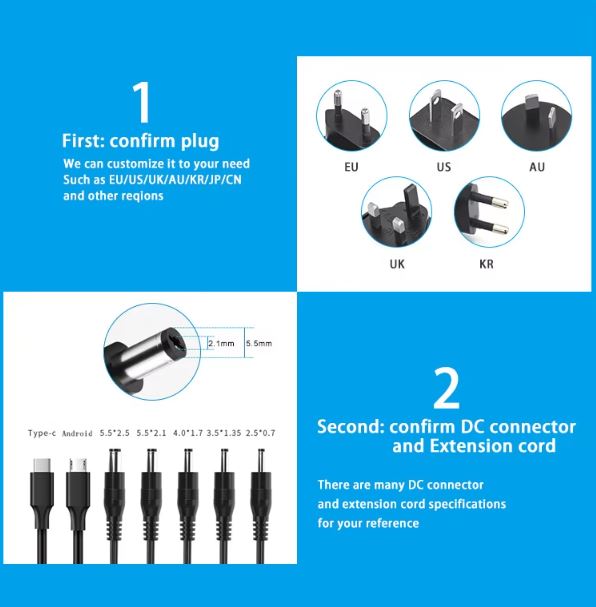 1

First: confirm plug

We can customize it to your need
Such as EU/US/UK/AU/KR/JP/CN
and other reqions

EU US AU

UK KR

2.1mm 5.5mm

Type-c Android 5.5*2.5 5.5*2.1 4.0*1.7 3.5*1.35 2.5*0.7

2

Second: confirm DC connector and Extension cord

There are many DC connector and extension cord specifications for your reference